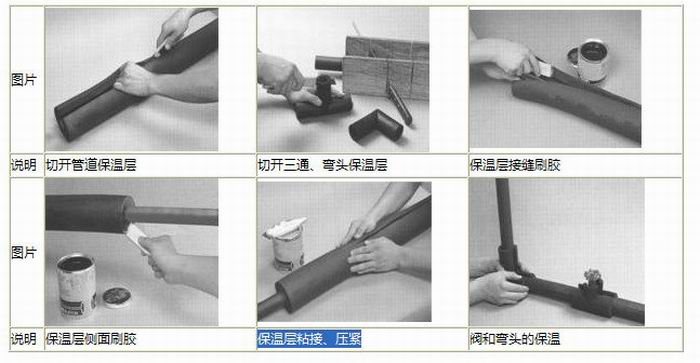 | 图片 | | | |
|---|---|---|---|
| 说明 | 切开管道保温层 | 切开三通、弯头保温层 | 保温层接缝刷胶 |
| 图片 | | | |
| 说明 | 保温层侧面刷胶 | 保温层粘接、压紧 | 阀和弯头的保温 |